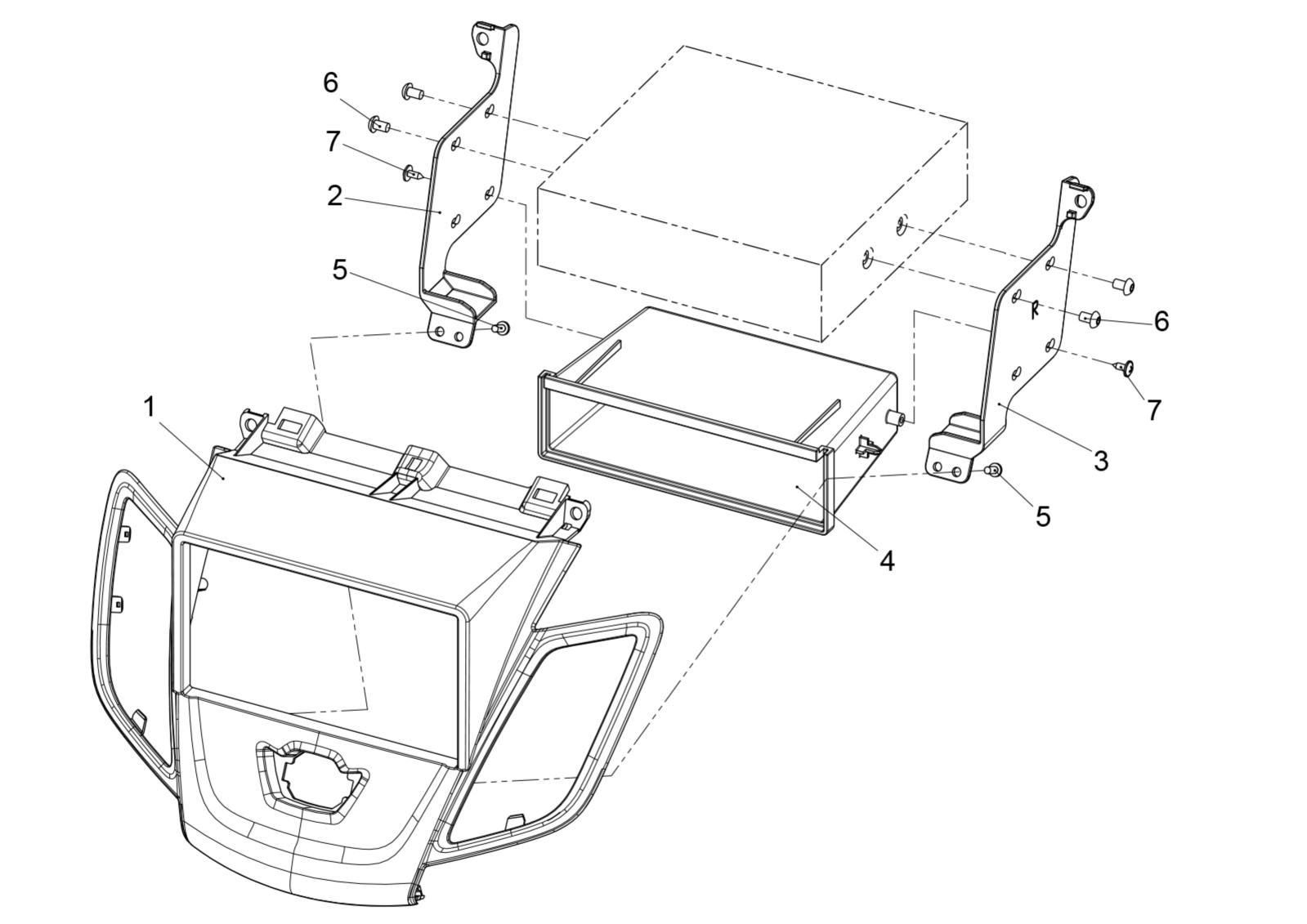 6
7
2
5
1
R
6
7
3
5
4