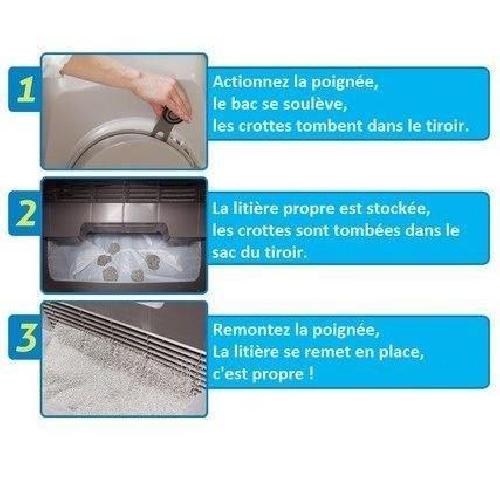 1

Actionnez la poignée,
le bac se soulève,
les crottes tombent dans le tiroir.

2

La litière propre est stockée,
les crottes sont tombées dans le sac du tiroir.

3

Remontez la poignée,
La litière se remet en place,
c'est propre !