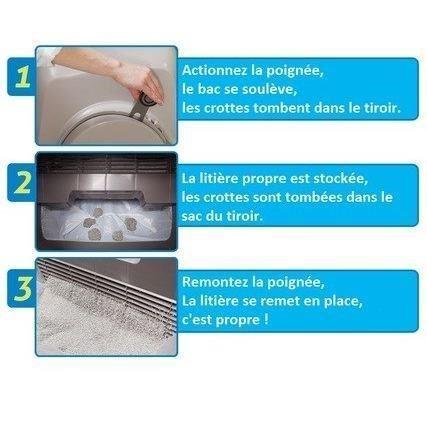 1

Actionnez la poignée,
le bac se soulève,
les crottes tombent dans le tiroir.

2

La litière propre est stockée,
les crottes sont tombées dans le sac du tiroir.

3

Remontez la poignée,
La litière se remet en place,
c'est propre !