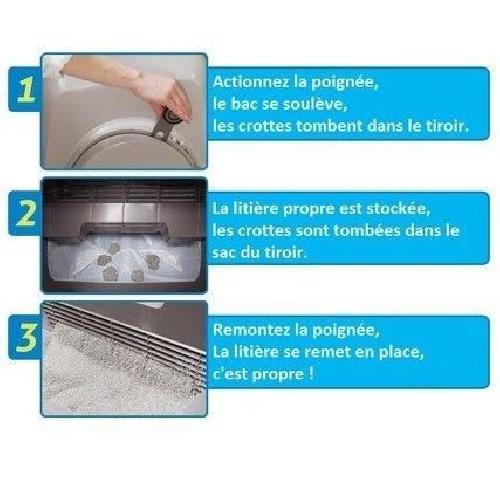 1

Actionnez la poignée,
le bac se soulève,
les crottes tombent dans le tiroir.

2

La litière propre est stockée,
les crottes sont tombées dans le sac du tiroir.

3

Remontez la poignée,
La litière se remet en place,
c'est propre !