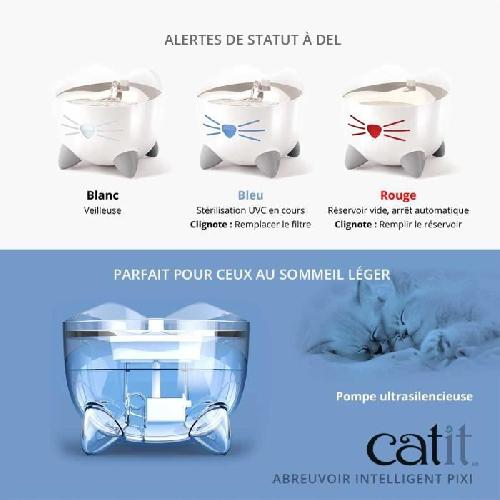 ALERTES DE STATUT À DEL

Blanc
Veilleuse

Bleu
Stérilisation UVC en cours
Clignote : Remplacer le filtre

Rouge
Réservoir vide, arrêt automatique
Clignote : Remplir le réservoir

PARFAIT POUR CEUX AU SOMMEIL LÉGER

Pompe ultrasilencieuse

catit

ABREUVOIR INTELLIGENT PIXI