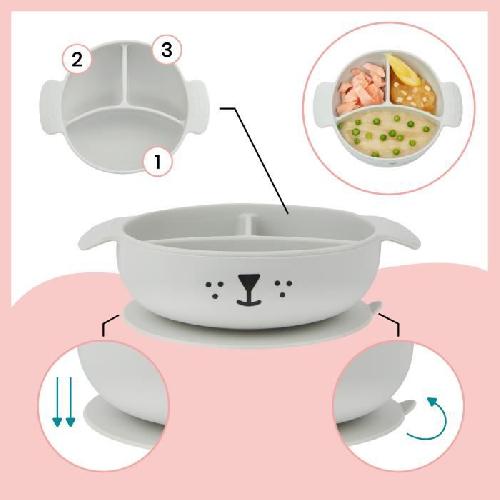 2
3
1